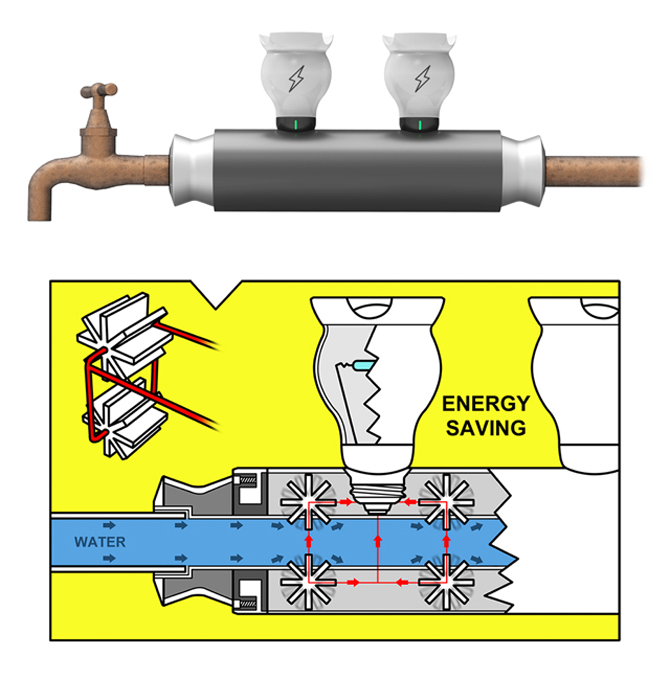 ENERGY SAVING

WATER